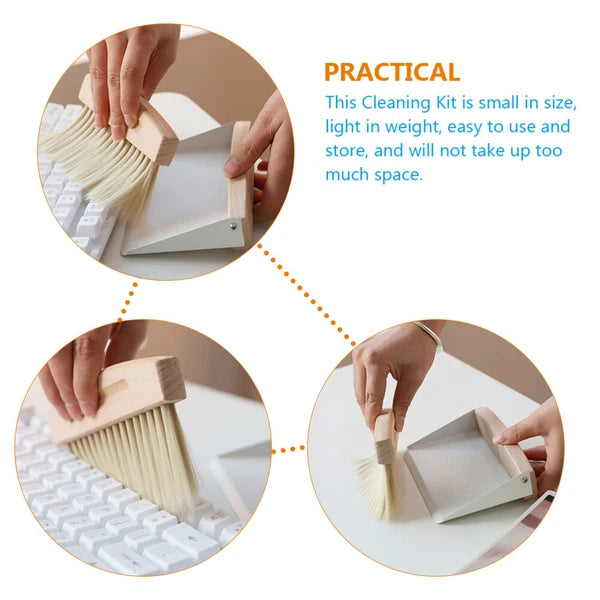 PRACTICAL

This Cleaning Kit is small in size, light in weight, easy to use and store, and will not take up too much space.