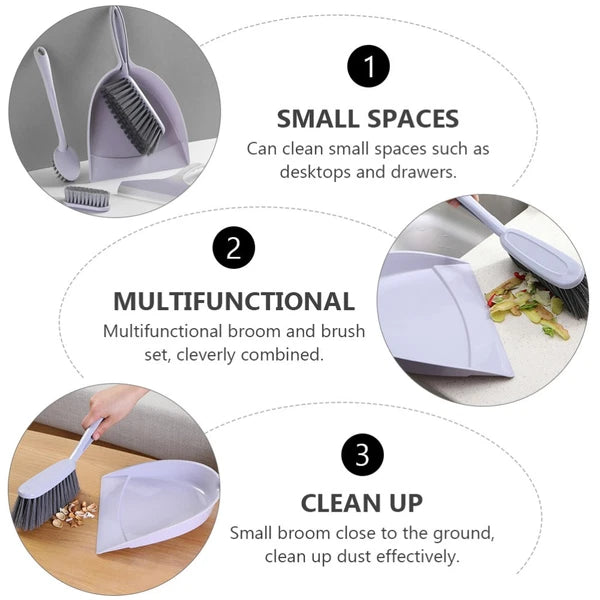 1

SMALL SPACES

Can clean small spaces such as desktops and drawers.

2

MULTIFUNCTIONAL

Multifunctional broom and brush set, cleverly combined.

3

CLEAN UP

Small broom close to the ground, clean up dust effectively.