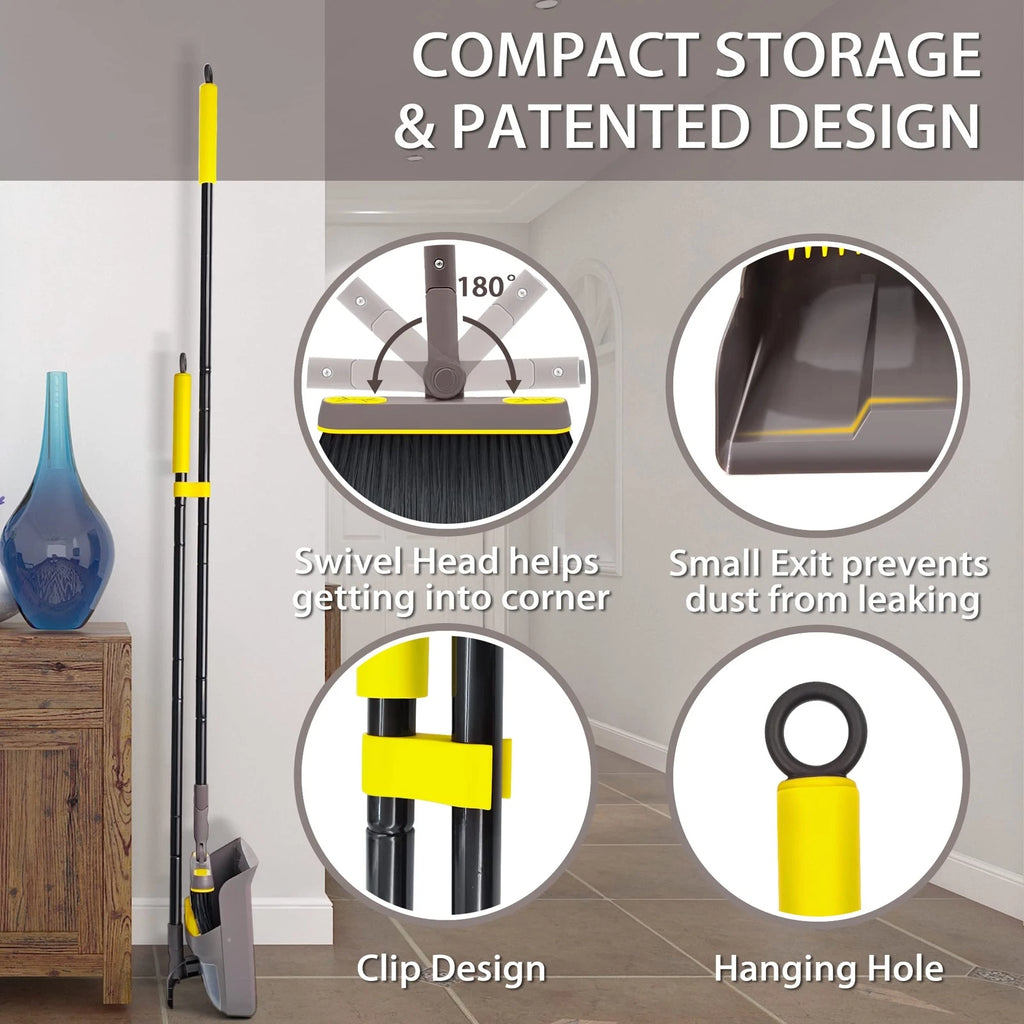 COMPACT STORAGE & PATENTED DESIGN

180°

Swivel Head helps getting into corner

Small Exit prevents dust from leaking

Clip Design

Hanging Hole