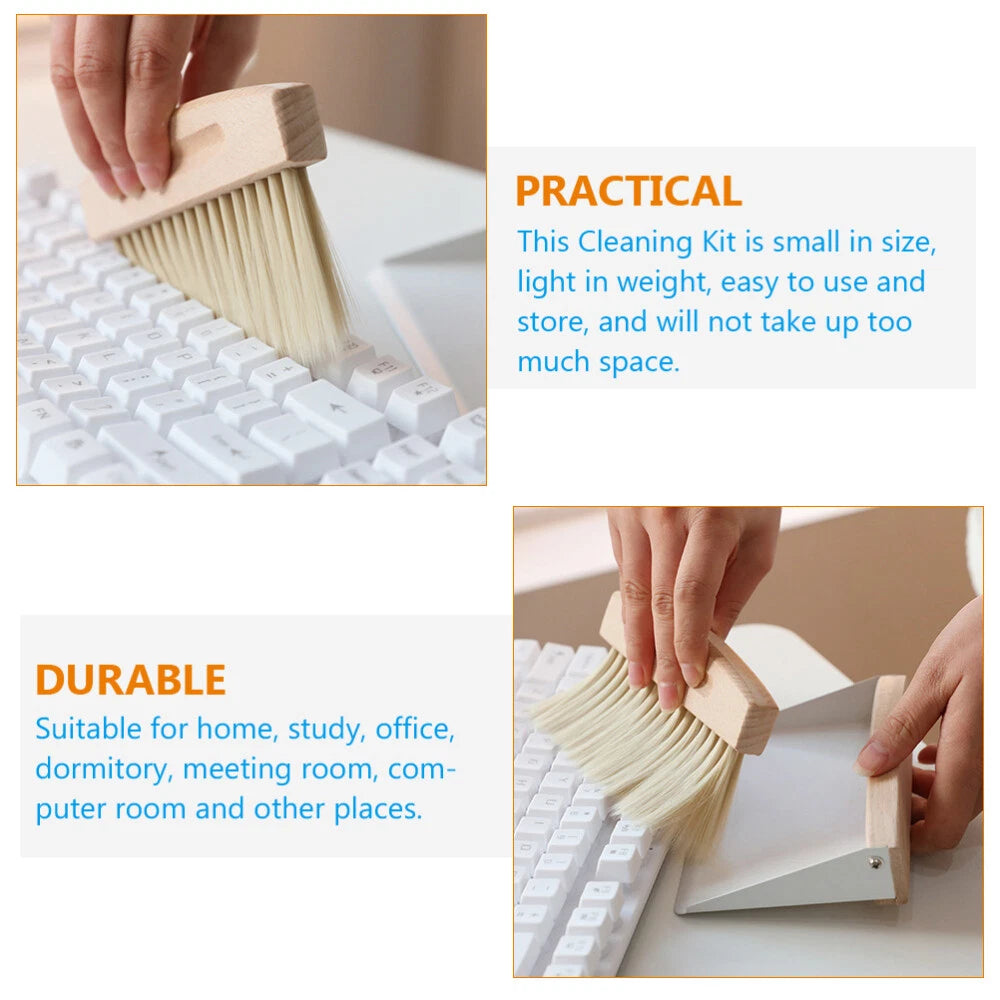 PRACTICAL
This Cleaning Kit is small in size, light in weight, easy to use and store, and will not take up too much space.

DURABLE
Suitable for home, study, office, dormitory, meeting room, computer room and other places.